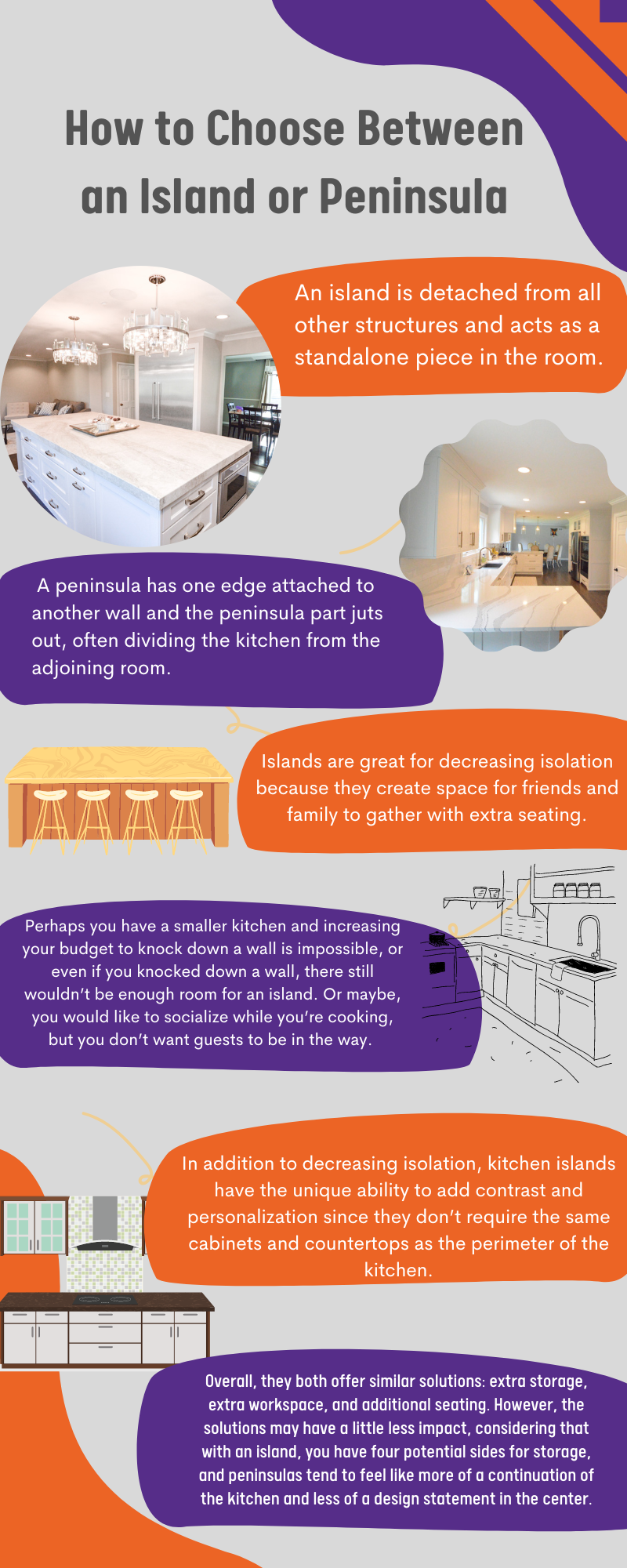 How to Choose Between an Island or Peninsula

An island is detached from all other structures and acts as a standalone piece in the room.

A peninsula has one edge attached to another wall and the peninsula part juts out, often dividing the kitchen from the adjoining room.

Islands are great for decreasing isolation because they create space for friends and family to gather with extra seating.

Perhaps you have a smaller kitchen and increasing your budget to knock down a wall is impossible, or even if you knocked down a wall, there still wouldn't be enough room for an island. Or maybe, you would like to socialize while you're cooking, but you don't want guests to be in the way.

In addition to decreasing isolation, kitchen islands have the unique ability to add contrast and personalization since they don't require the same cabinets and countertops as the perimeter of the kitchen.

Overall, they both offer similar solutions: extra storage, extra workspace, and additional seating. However, the solutions may have a little less impact, considering that with an island, you have four potential sides for storage, and peninsulas tend to feel like more of a continuation of the kitchen and less of a design statement in the center.